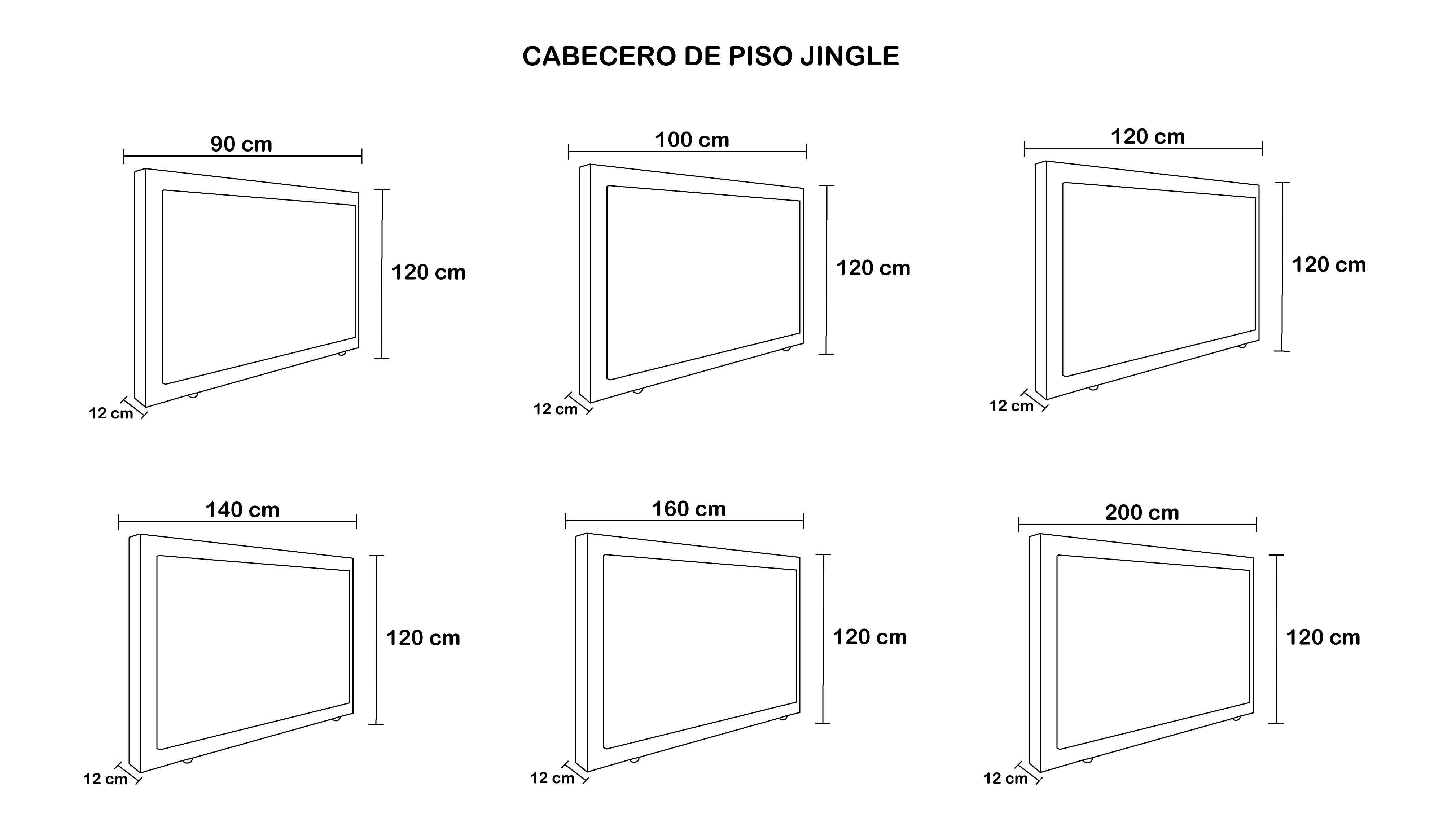 CABECERO DE PISO JINGLE

90 cm
120 cm
12 cm

100 cm
120 cm
12 cm

120 cm
120 cm
12 cm

140 cm
120 cm
12 cm

160 cm
120 cm
12 cm

200 cm
120 cm
12 cm